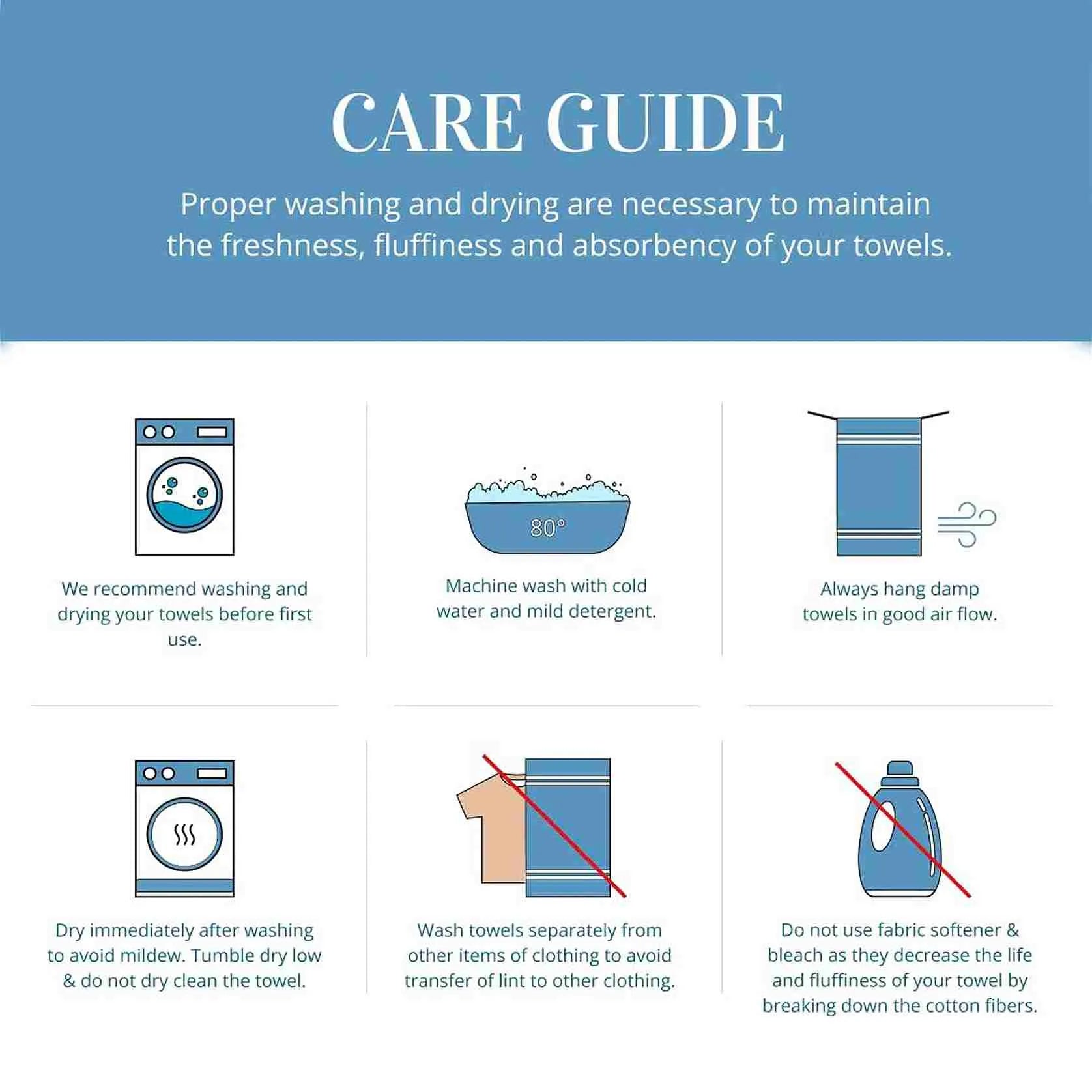 CARE GUIDE

Proper washing and drying are necessary to maintain the freshness, fluffiness and absorbency of your towels.

We recommend washing and drying your towels before first use.

80°

Machine wash with cold water and mild detergent.

Always hang damp towels in good air flow.

Dry immediately after washing to avoid mildew. Tumble dry low & do not dry clean the towel.

Wash towels separately from other items of clothing to avoid transfer of lint to other clothing.

Do not use fabric softener & bleach as they decrease the life and fluffiness of your towel by breaking down the cotton fibers.